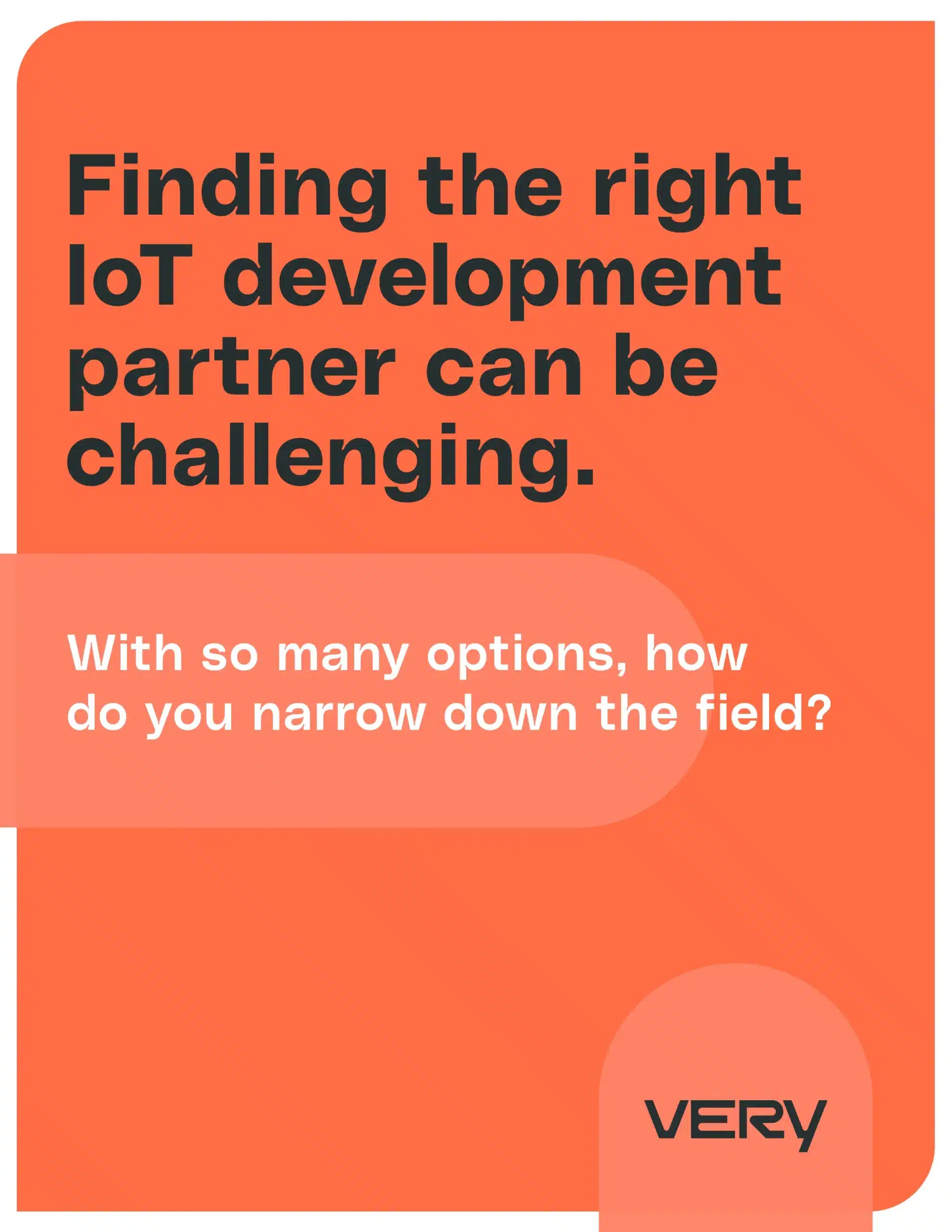 Finding the right IoT development partner can be challenging.

With so many options, how do you narrow down the field?

VERY