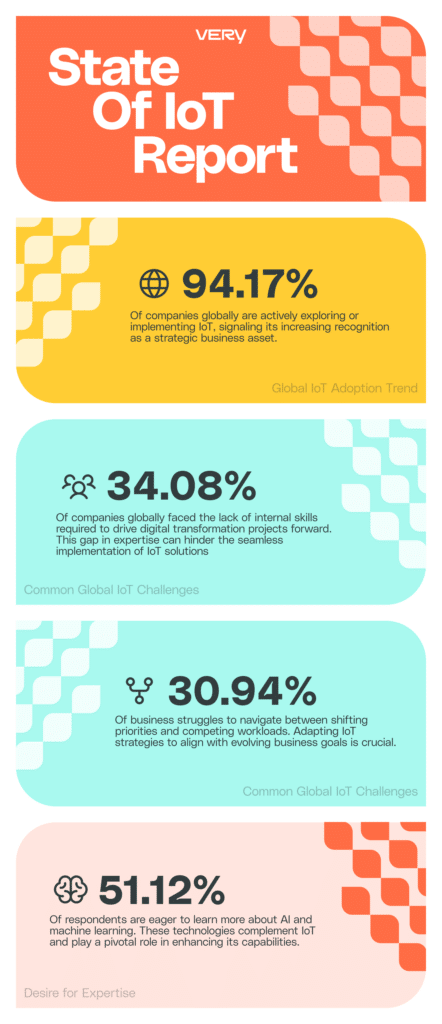 VERY

State Of IoT Report

94.17%

Of companies globally are actively exploring or implementing IoT, signaling its increasing recognition as a strategic business asset.

Global IoT Adoption Trend

34.08%

Of companies globally faced the lack of internal skills required to drive digital transformation projects forward. This gap in expertise can hinder the seamless implementation of IoT solutions

Common Global IoT Challenges

30.94%

Of business struggles to navigate between shifting priorities and competing workloads. Adapting IoT strategies to align with evolving business goals is crucial.

Common Global IoT Challenges

51.12%

Of respondents are eager to learn more about AI and machine learning. These technologies complement IoT and play a pivotal role in enhancing its capabilities.

Desire for Expertise