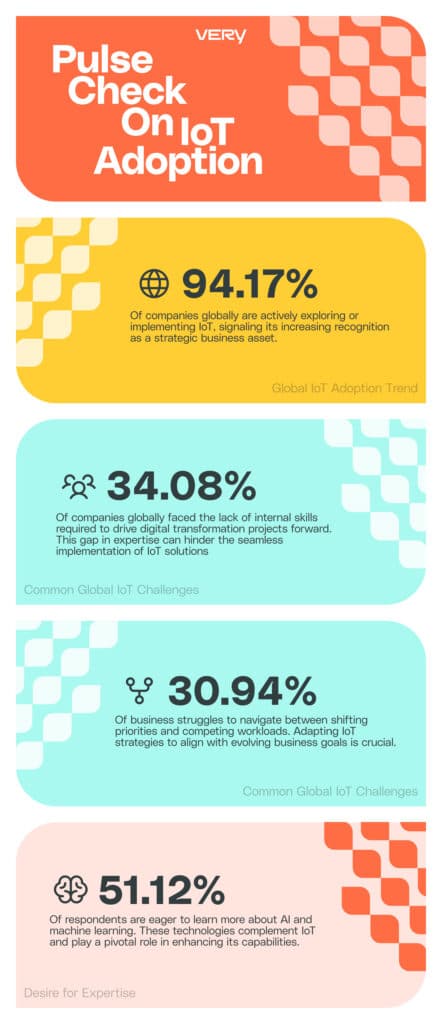 VERY

Pulse Check On IoT Adoption

94.17%

Of companies globally are actively exploring or implementing IoT, signaling its increasing recognition as a strategic business asset.

Global IoT Adoption Trend

34.08%

Of companies globally faced the lack of internal skills required to drive digital transformation projects forward. This gap in expertise can hinder the seamless implementation of IoT solutions

Common Global IoT Challenges

30.94%

Of business struggles to navigate between shifting priorities and competing workloads. Adapting IoT strategies to align with evolving business goals is crucial.

Common Global IoT Challenges

51.12%

Of respondents are eager to learn more about AI and machine learning. These technologies complement IoT and play a pivotal role in enhancing its capabilities.

Desire for Expertise